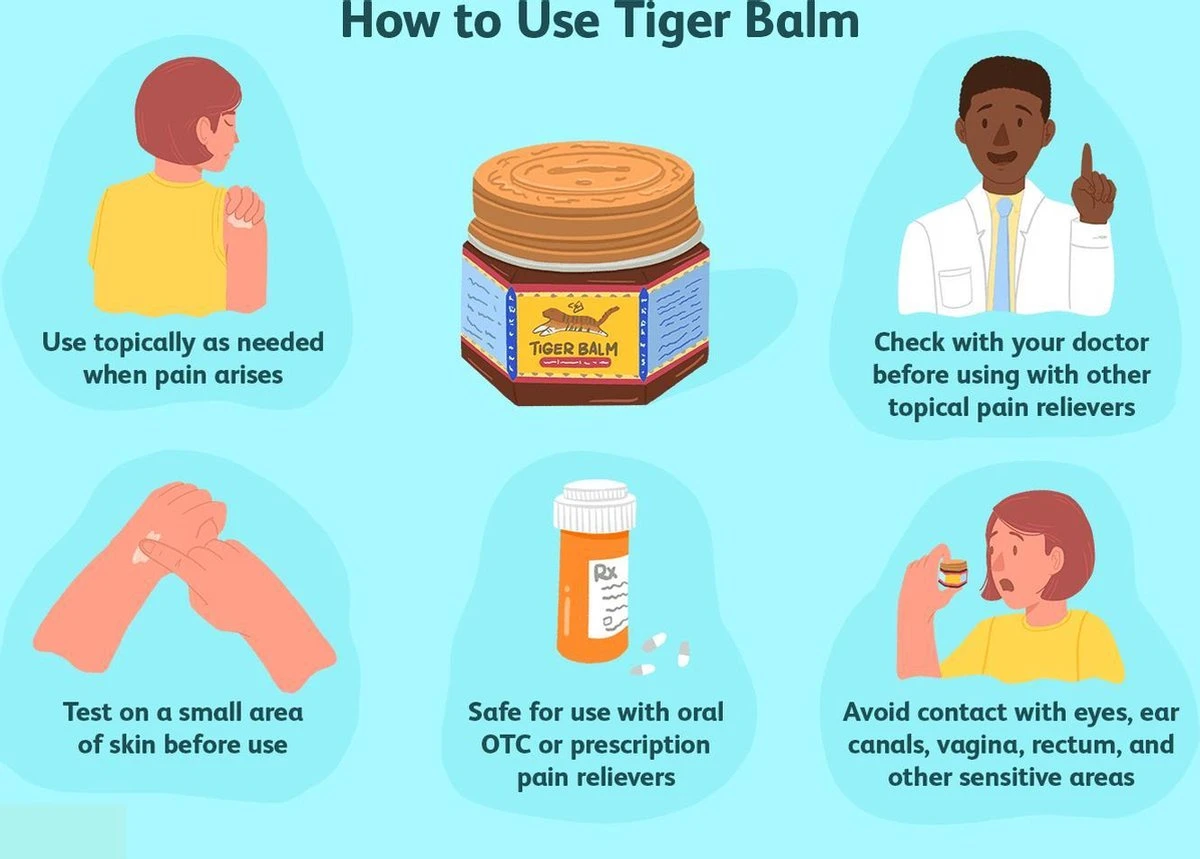 How to Use Tiger Balm

Use topically as needed when pain arises

TIGER BALM

Check with your doctor before using with other topical pain relievers

Test on a small area of skin before use

Rx

Safe for use with oral OTC or prescription pain relievers

Avoid contact with eyes, ear canals, vagina, rectum, and other sensitive areas