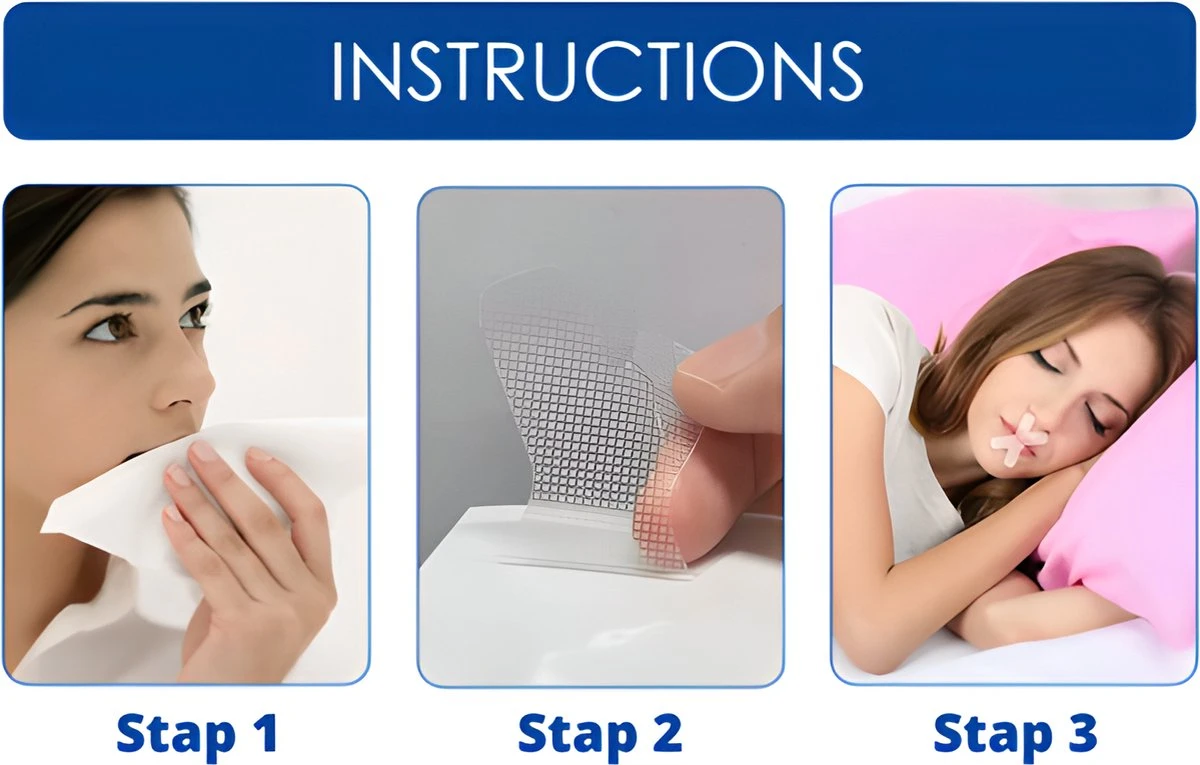 INSTRUCTIONS

Stap 1

Stap 2

Stap 3