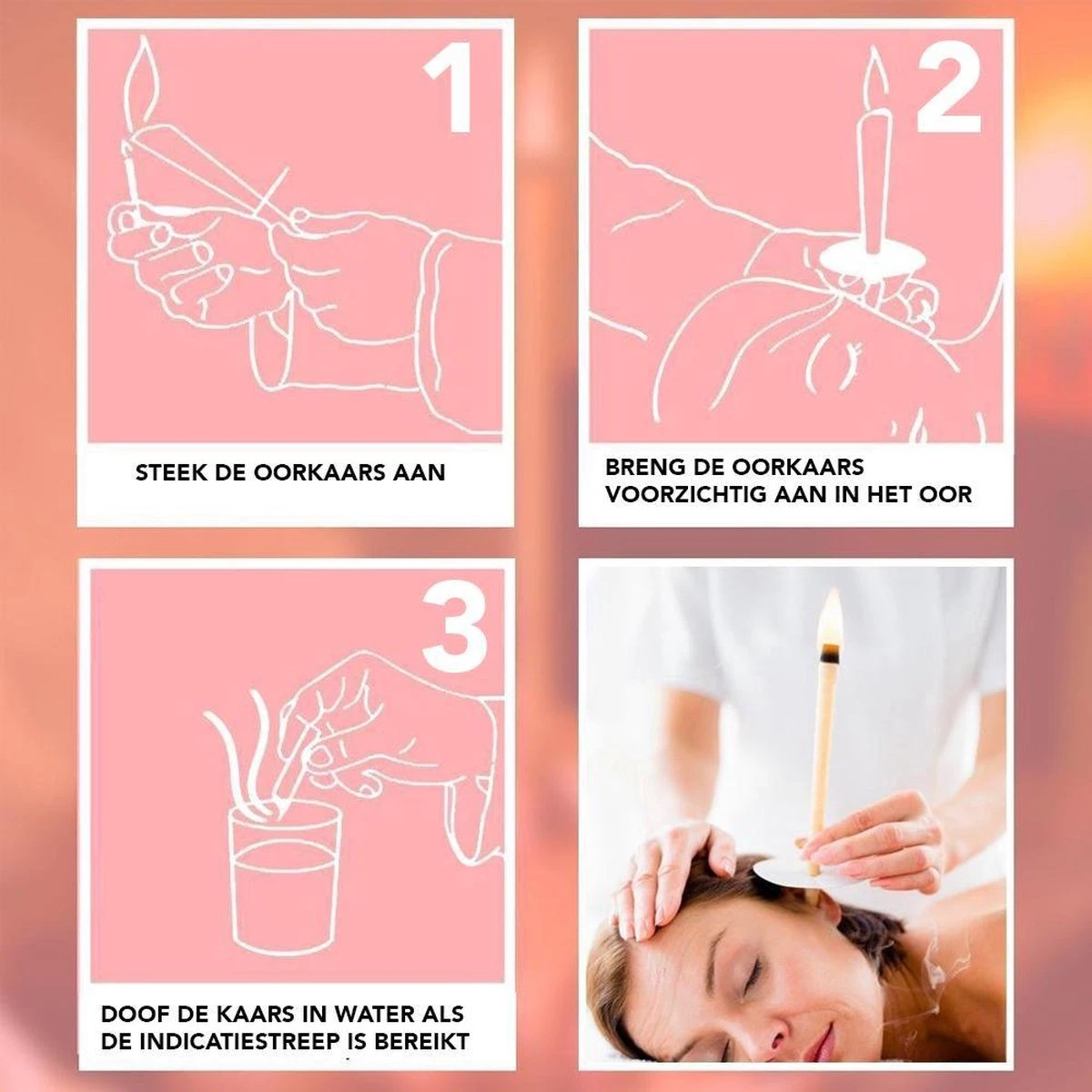 1

STEEK DE OORKAARS AAN

2

BRENG DE OORKAARS VOORZICHTIG AAN IN HET OOR

3

DOOF DE KAARS IN WATER ALS DE INDICATIESTREEP IS BEREIKT