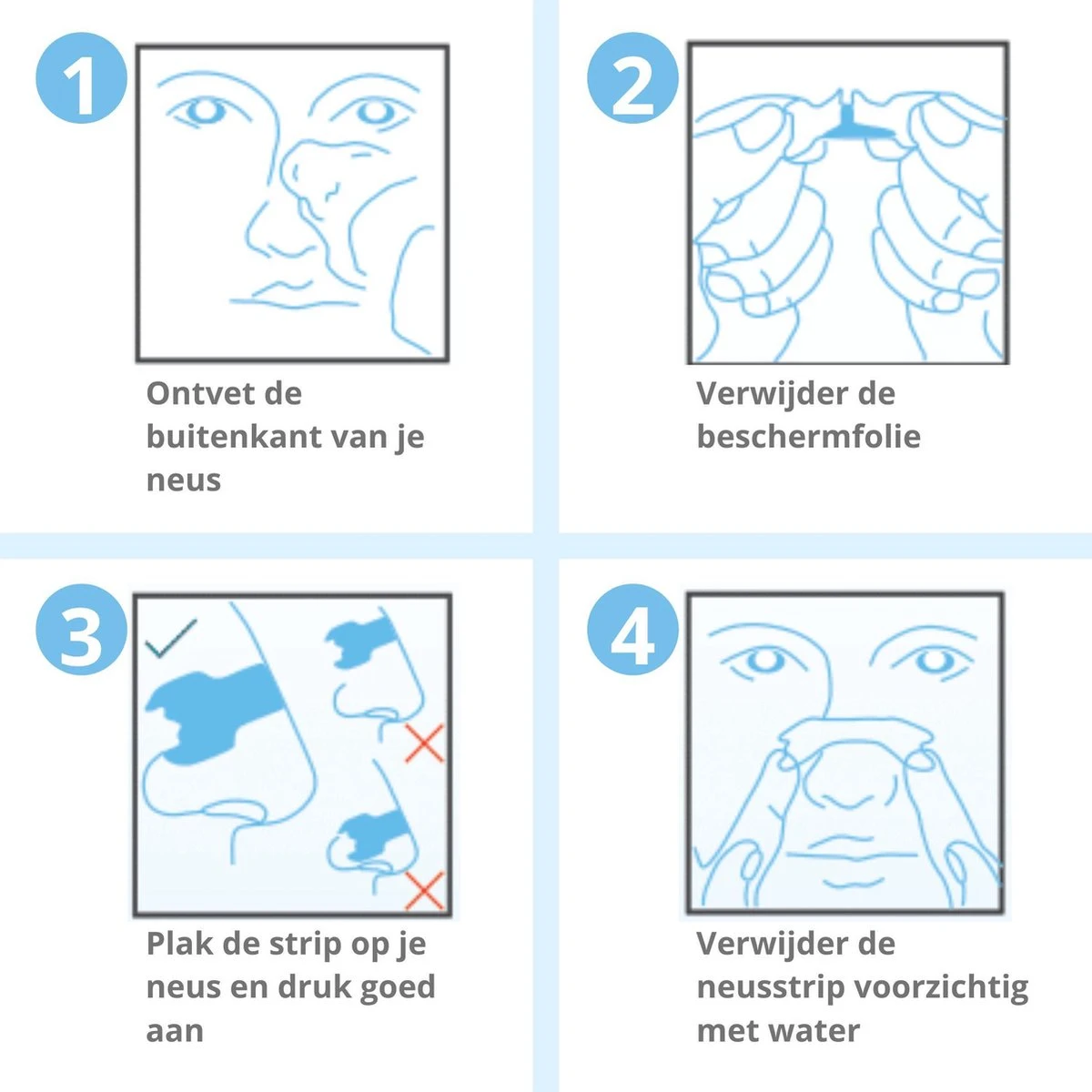 1

Ontvet de buitenkant van je neus

2

Verwijder de beschermfolie

3

Plak de strip op je neus en druk goed aan

4

Verwijder de neusstrip voorzichtig met water