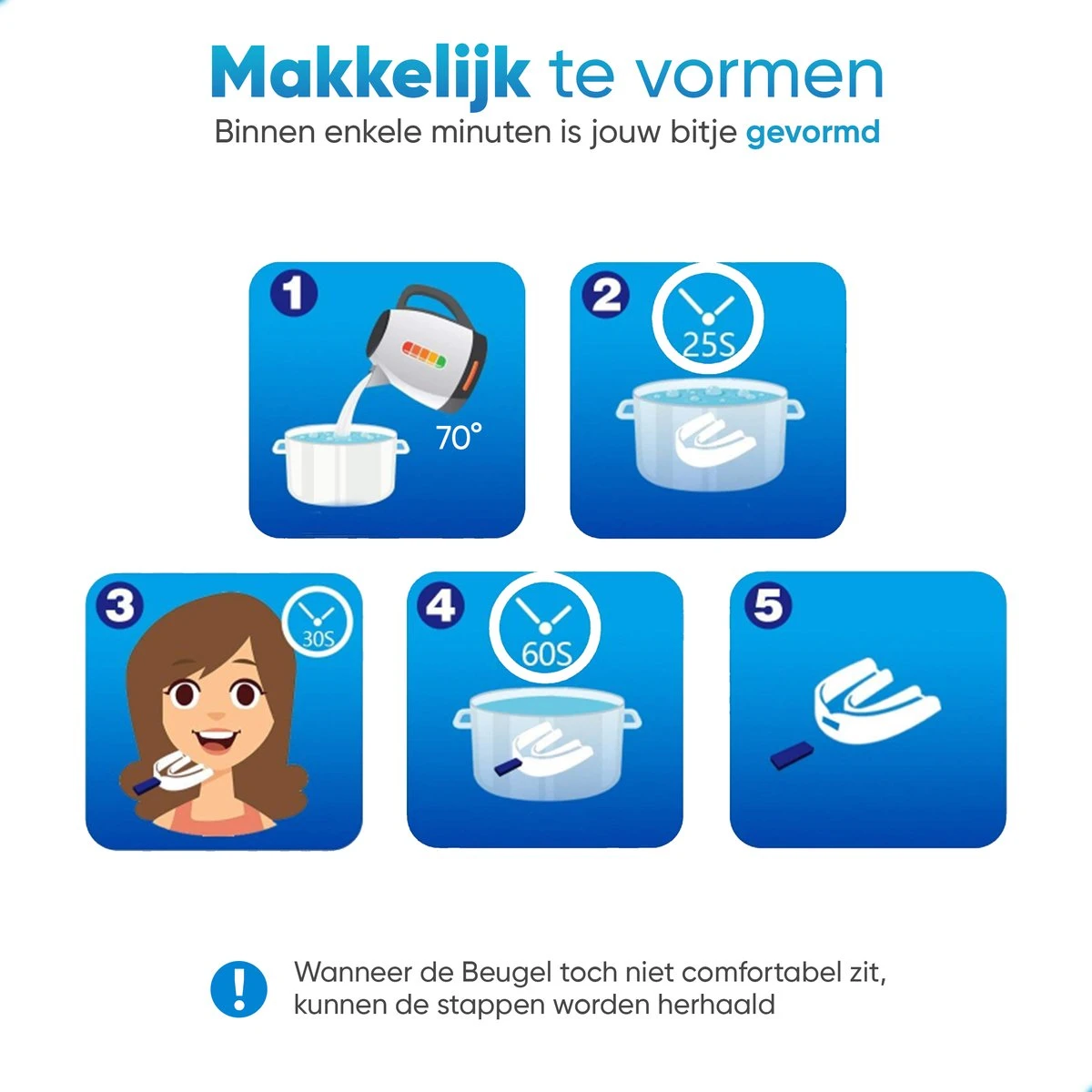 Makkelijk te vormen
Binnen enkele minuten is jouw bitje gevormd

1
70°

2
25S

3
30S

4
60S

5

!
Wanneer de Beugel toch niet comfortabel zit, kunnen de stappen worden herhaald