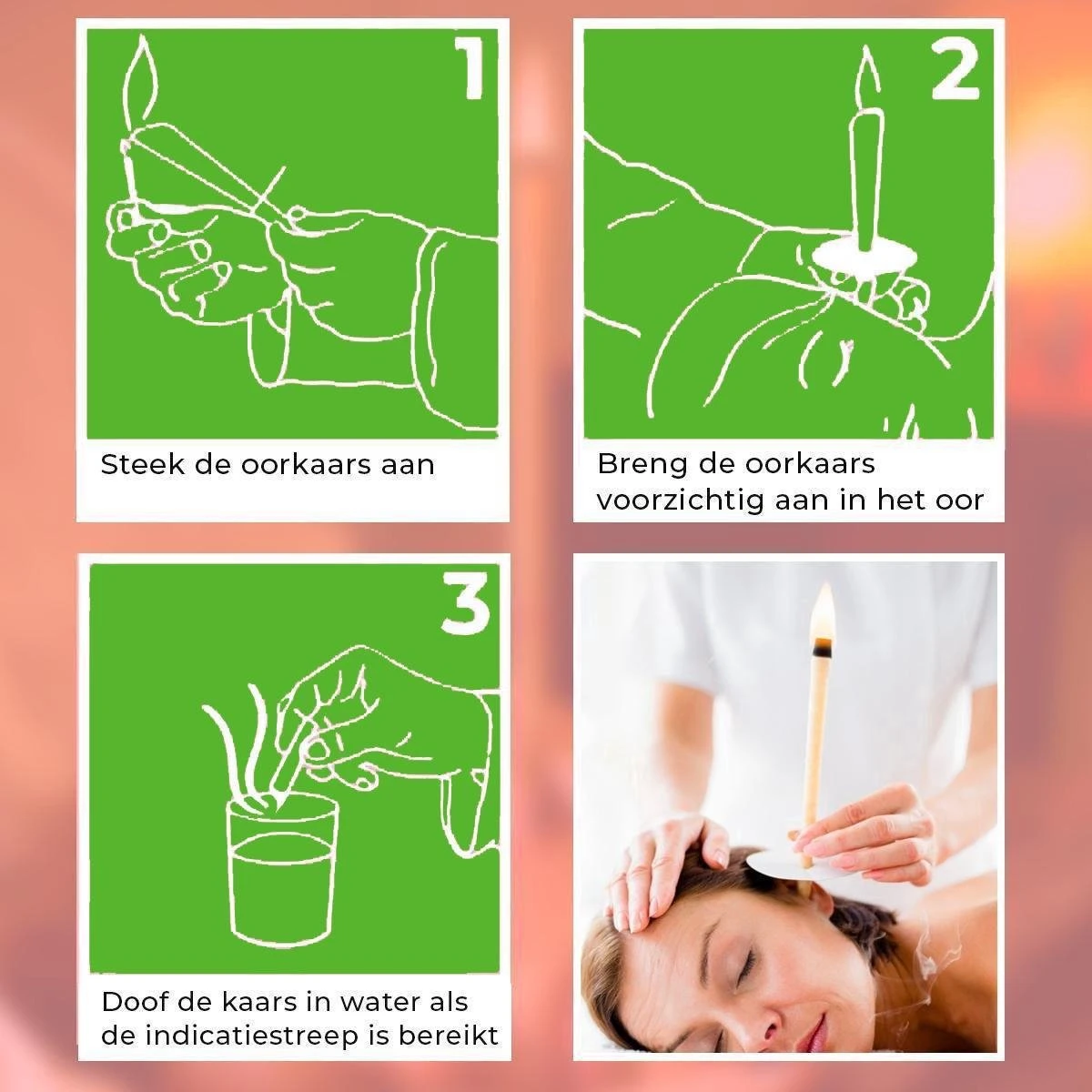 1

Steek de oorkaars aan

2

Breng de oorkaars voorzichtig aan in het oor

3

Doof de kaars in water als de indicatiestreep is bereikt