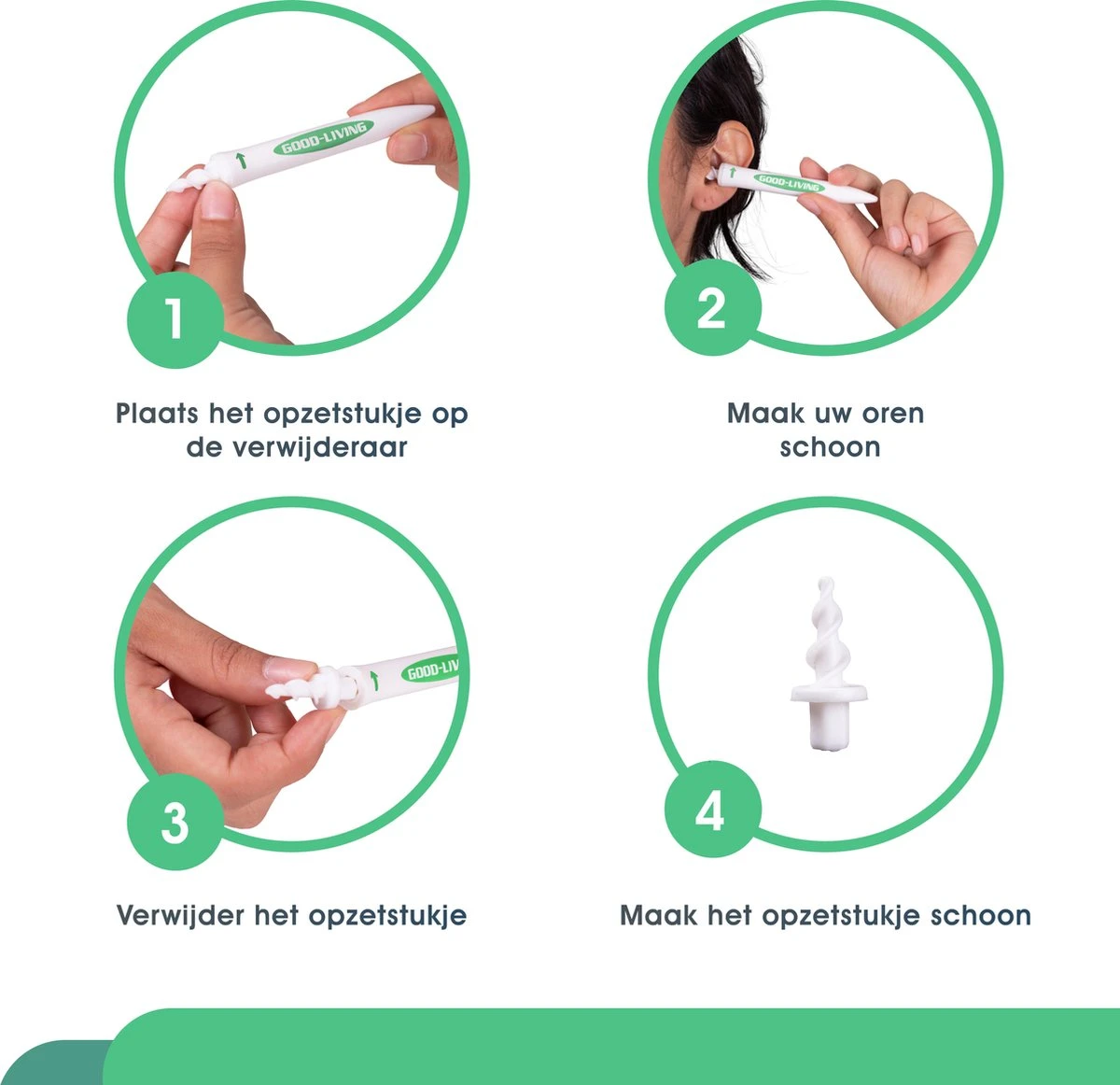 GOOD-LIVING

1

Plaats het opzetstukje op de verwijderaar

GOOD-LIVING

2

Maak uw oren schoon

GOOD-LIV

3

Verwijder het opzetstukje

4

Maak het opzetstukje schoon