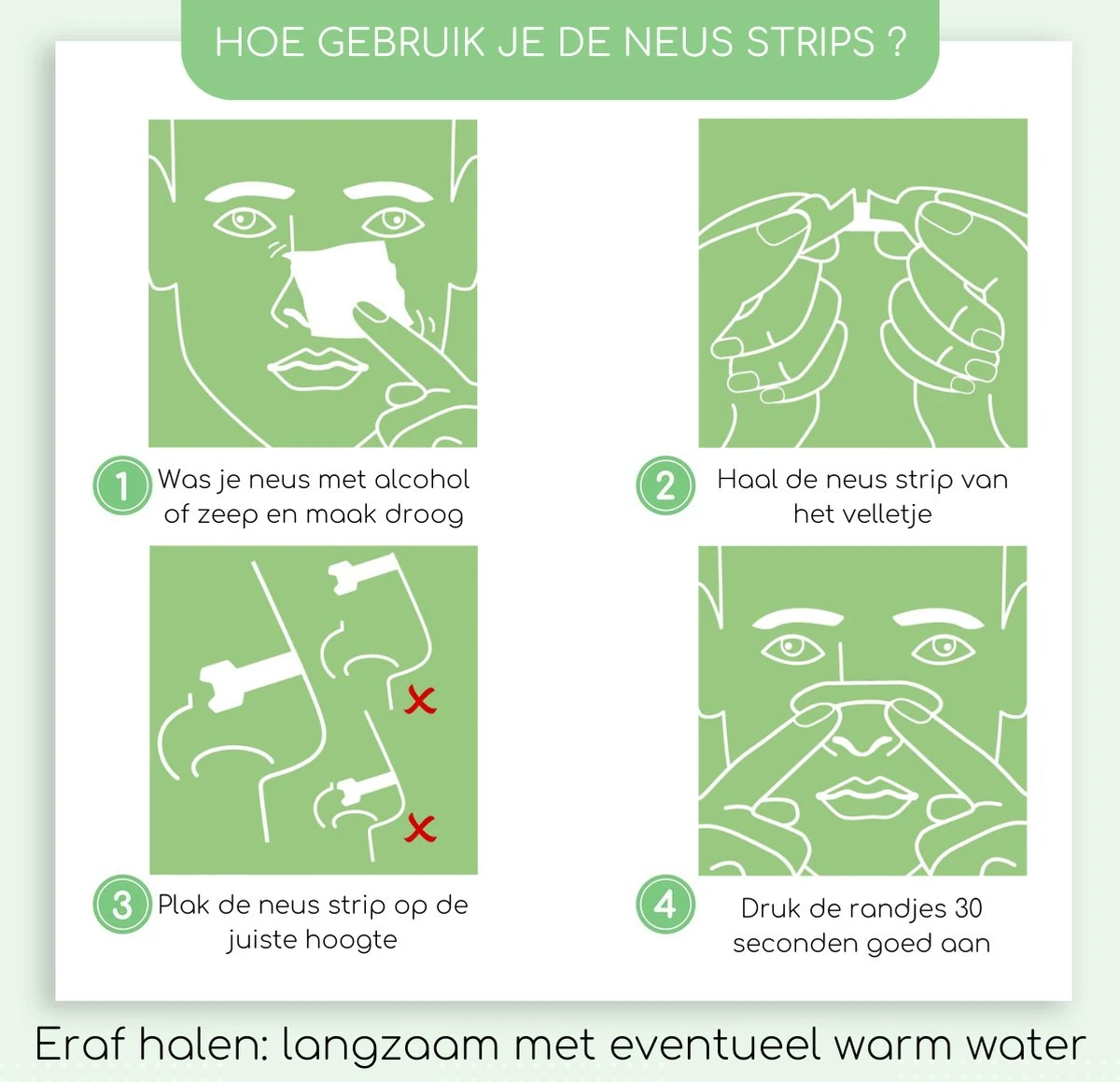 HOE GEBRUIK JE DE NEUS STRIPS ?

1 Was je neus met alcohol of zeep en maak droog

2 Haal de neus strip van het velletje

3 Plak de neus strip op de juiste hoogte

4 Druk de randjes 30 seconden goed aan

Eraf halen: langzaam met eventueel warm water