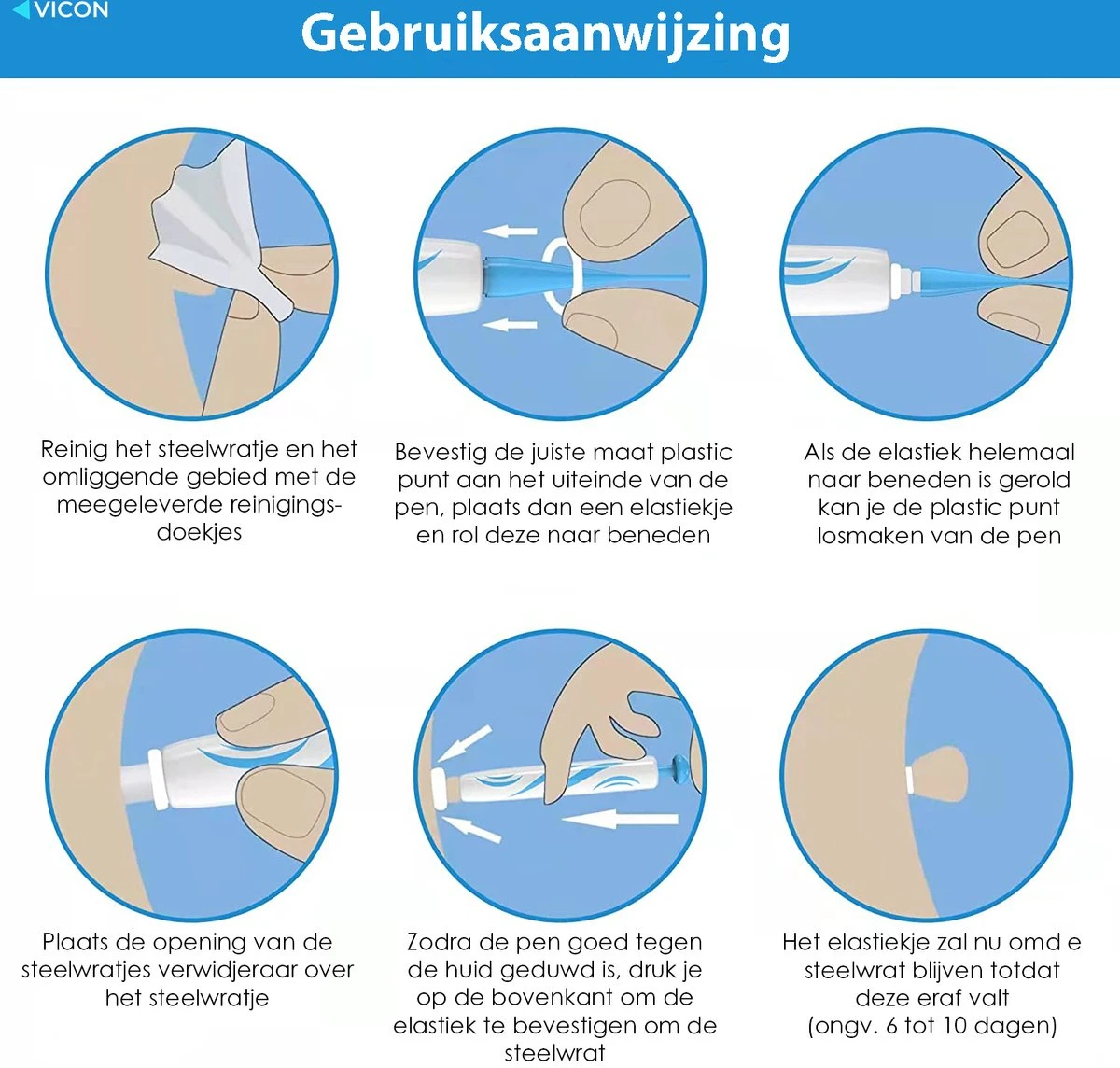 VICON

Gebruiksaanwijzing

Reinig het steelwratje en het omliggende gebied met de meegeleverde reinigingsdoekjes

Bevestig de juiste maat plastic punt aan het uiteinde van de pen, plaats dan een elastiekje en rol deze naar beneden

Als de elastiek helemaal naar beneden is gerold kan je de plastic punt losmaken van de pen

Plaats de opening van de steelwratjes verwidjeraar over het steelwratje

Zodra de pen goed tegen de huid geduwd is, druk je op de bovenkant om de elastiek te bevestigen om de steelwrat

Het elastiekje zal nu omd e steelwrat blijven totdat deze eraf valt (ongv. 6 tot 10 dagen)