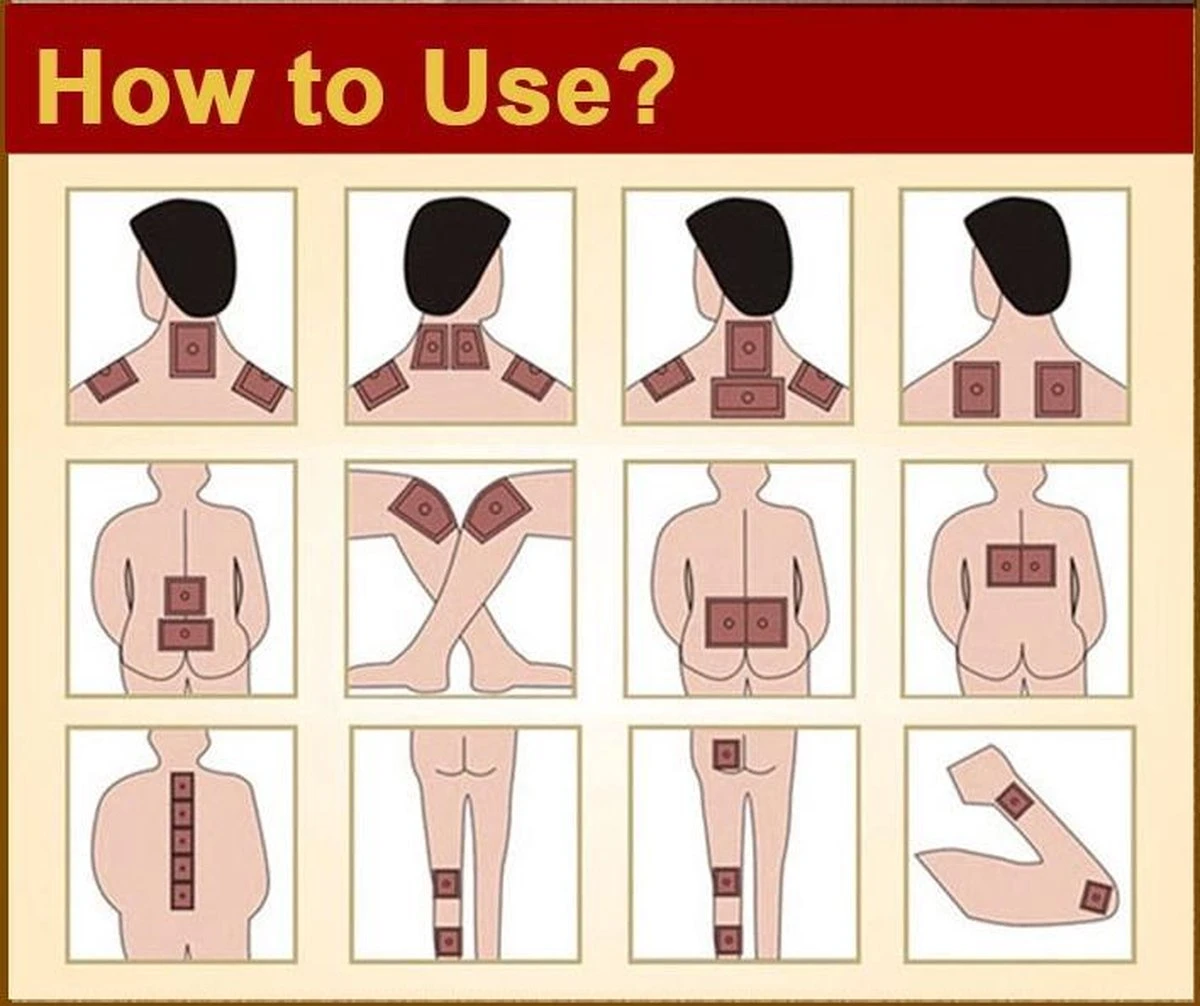 How to Use?