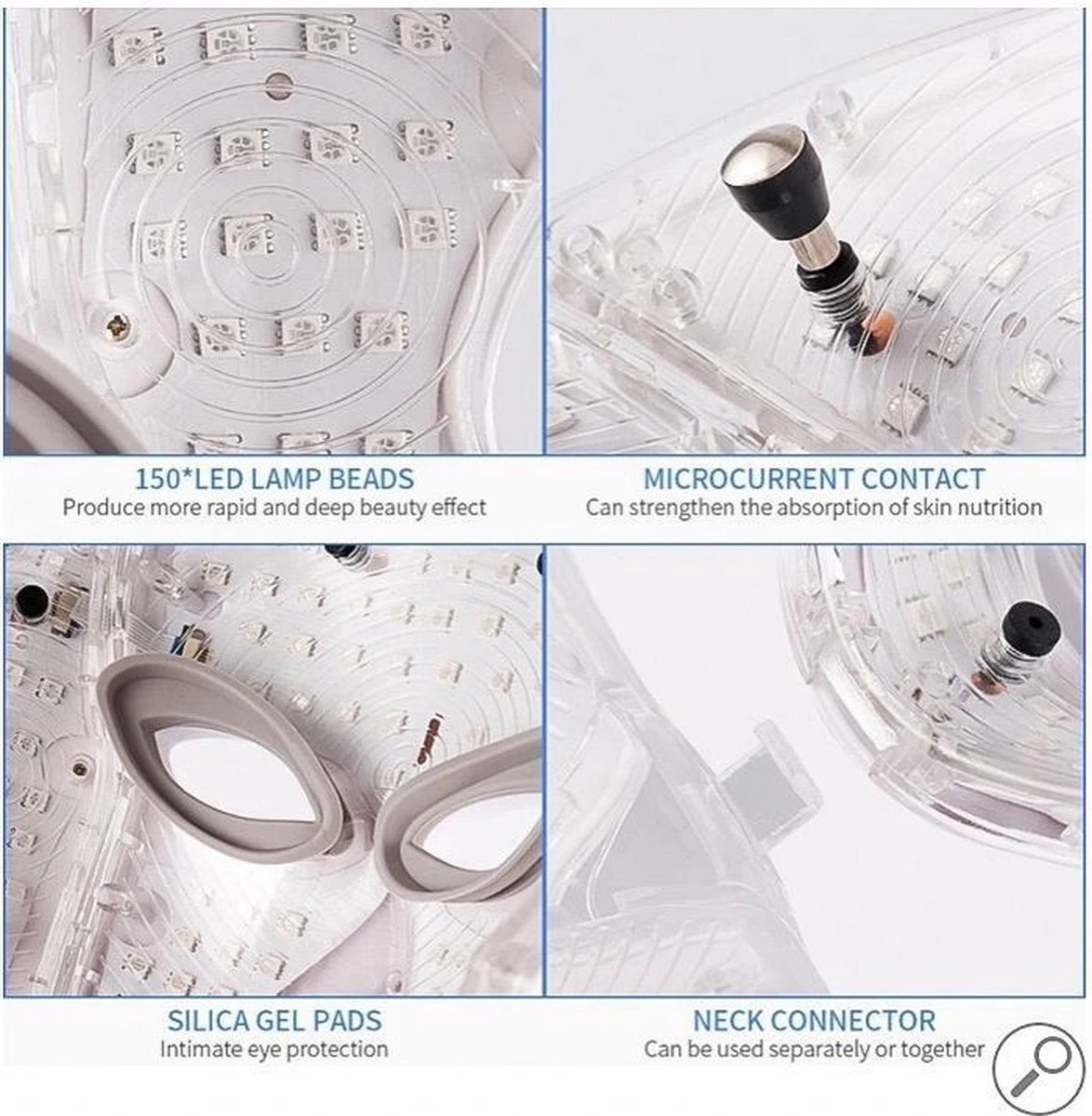 150*LED LAMP BEADS
Produce more rapid and deep beauty effect

MICROCURRENT CONTACT
Can strengthen the absorption of skin nutrition

SILICA GEL PADS
Intimate eye protection

NECK CONNECTOR
Can be used separately or together