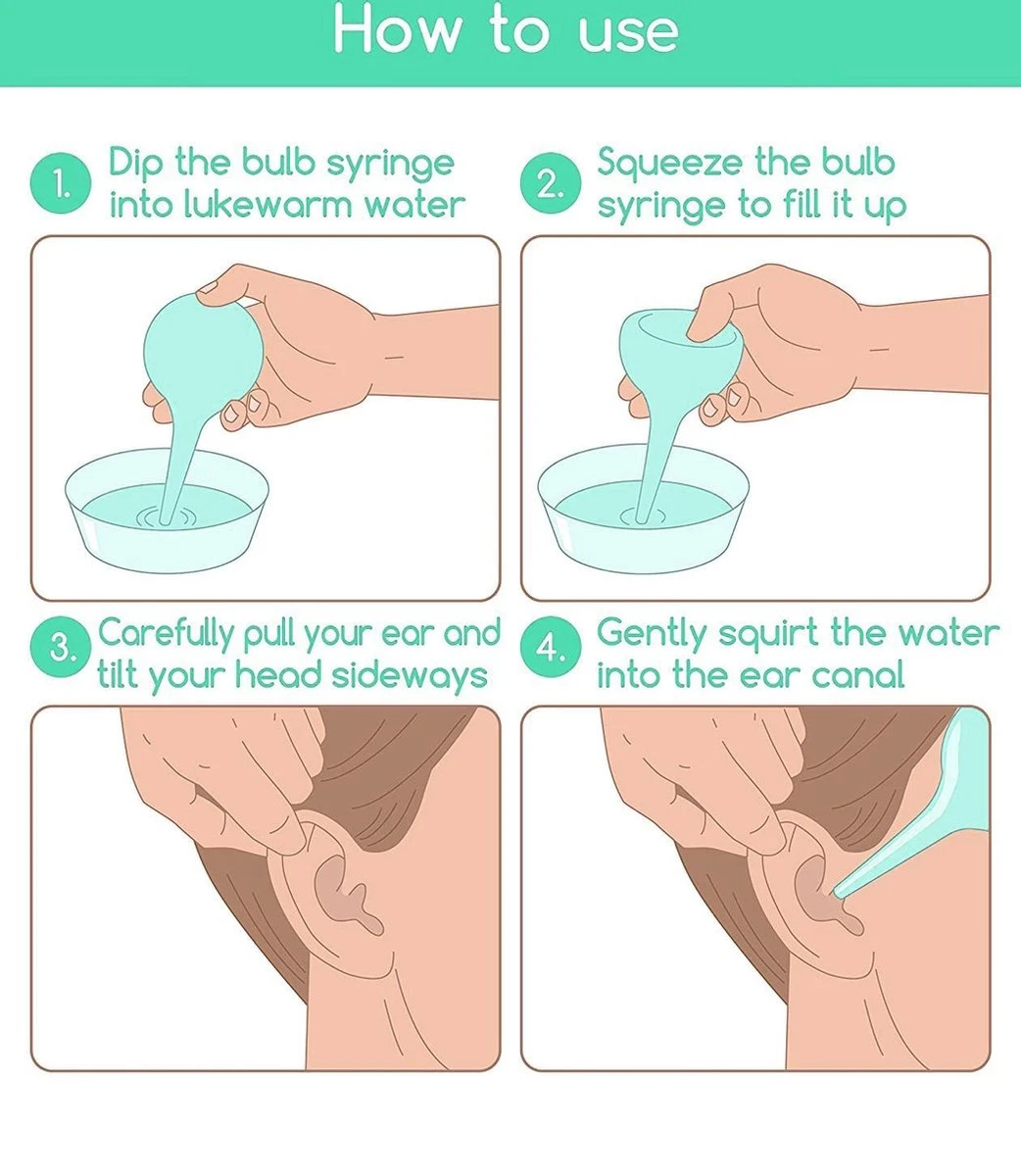 How to use

1. Dip the bulb syringe into lukewarm water

2. Squeeze the bulb syringe to fill it up

3. Carefully pull your ear and tilt your head sideways

4. Gently squirt the water into the ear canal