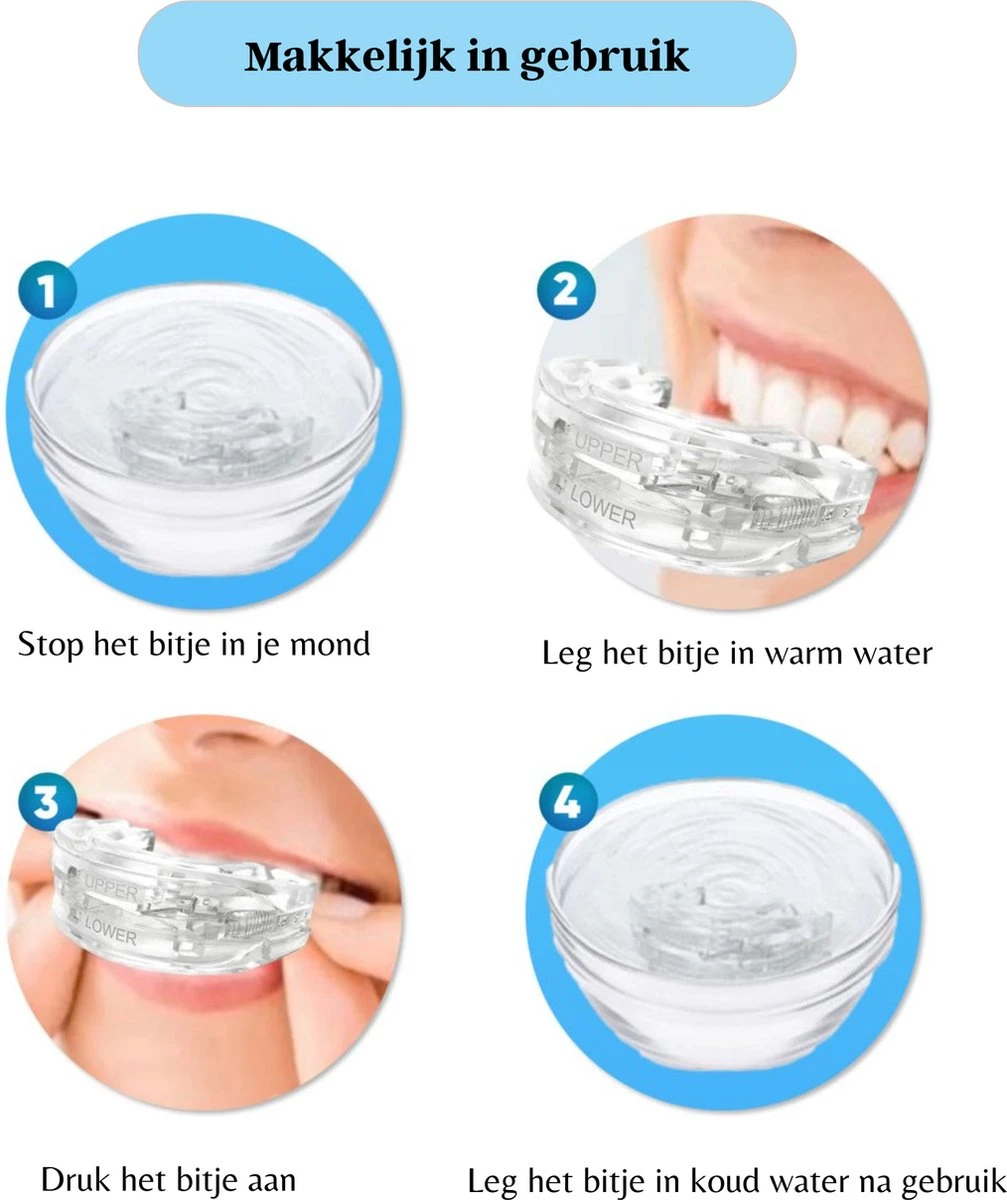 Makkelijk in gebruik

1

Stop het bitje in je mond

2

UPPER
LOWER

Leg het bitje in warm water

3

UPPER
LOWER

Druk het bitje aan

4

Leg het bitje in koud water na gebruik